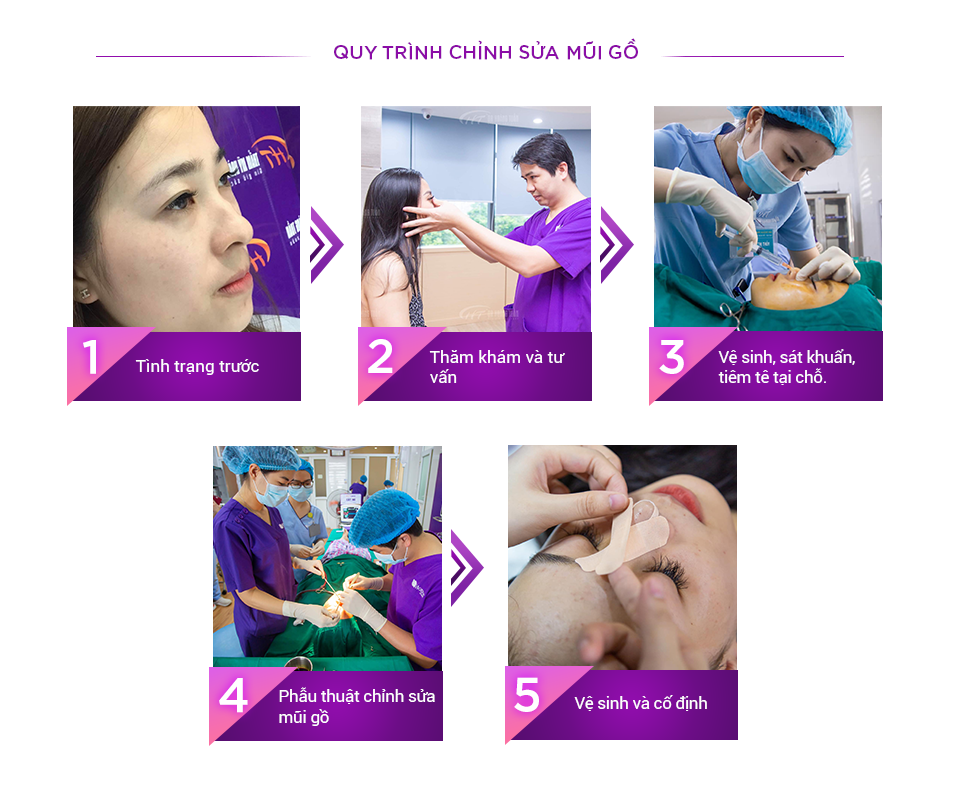 QUY TRÌNH CHỈNH SỬA MŨI GỒ

1 Tình trạng trước

2 Thăm khám và tư vấn

3 Vệ sinh, sát khuẩn, tiêm tê tại chỗ.

4 Phẫu thuật chỉnh sửa mũi gồ

5 Vệ sinh và cố định